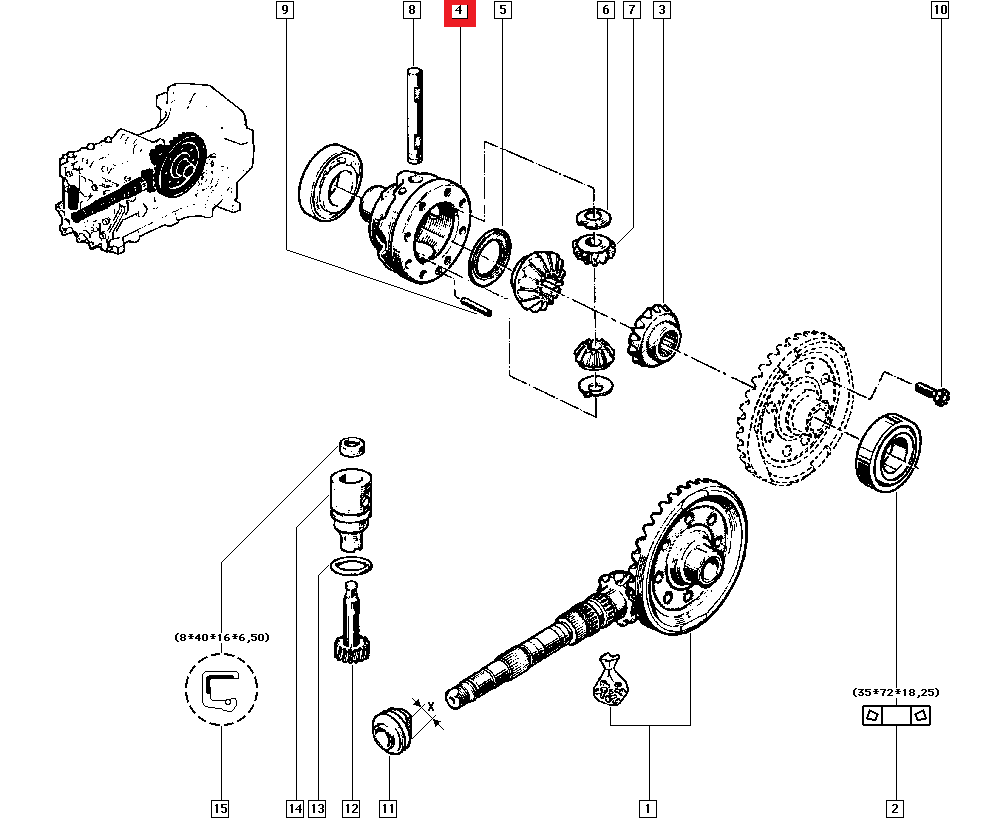 9
8
4
5
6
7
3
10
(8*40*16*6,50)
x
(35*72*18,25)
15
14
13
12
11
1
2